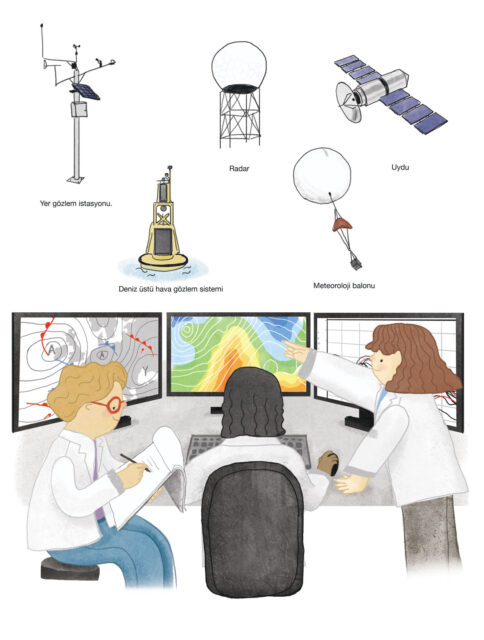 Yer gözlem istasyonu.

Radar

Uydu

Deniz üstü hava gözlem sistemi

Meteoroloji balonu

A

A

Y